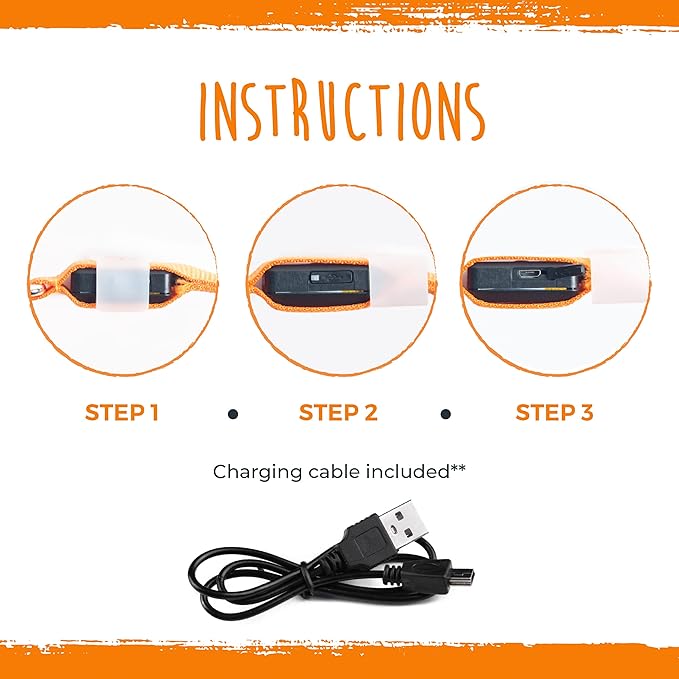 INSTRUCTIONS

STEP 1 • STEP 2 • STEP 3

Charging cable included**