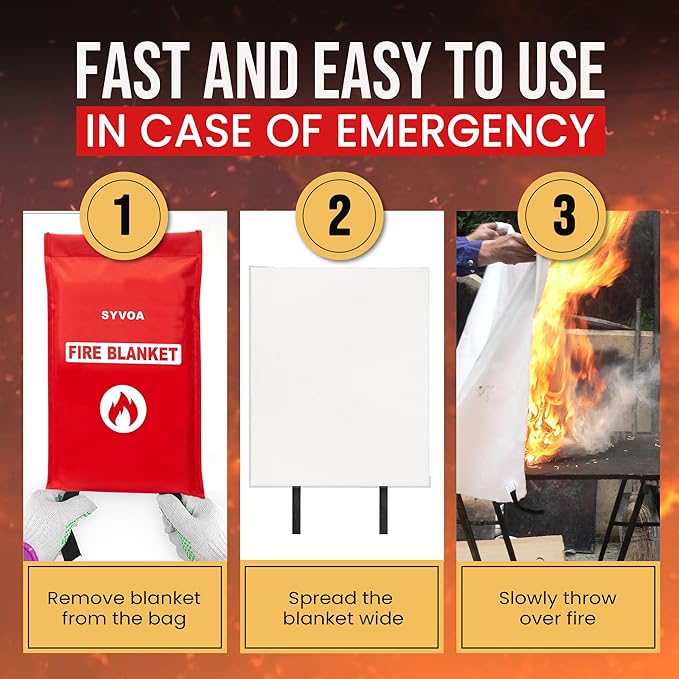 FAST AND EASY TO USE
IN CASE OF EMERGENCY

1

SYVOA
FIRE BLANKET

Remove blanket from the bag

2

Spread the blanket wide

3

Slowly throw over fire