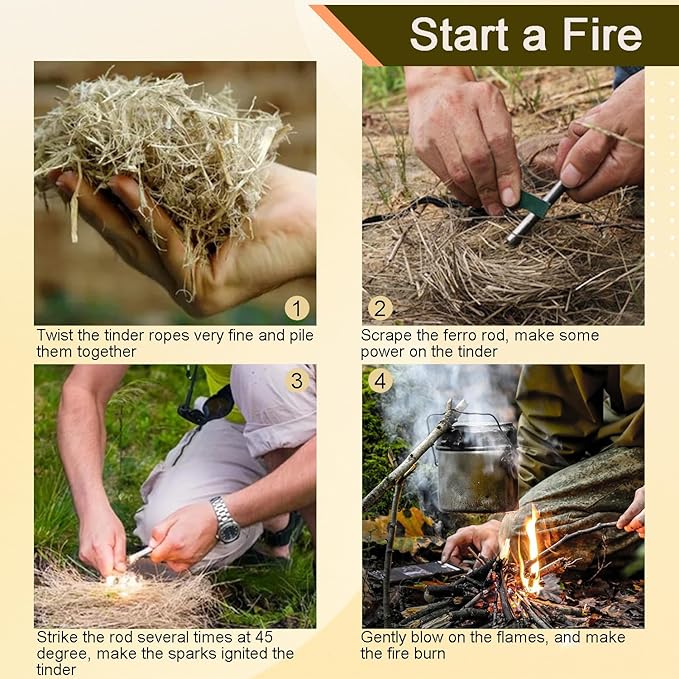 Start a Fire

1
Twist the tinder ropes very fine and pile them together

2
Scrape the ferro rod, make some power on the tinder

3
Strike the rod several times at 45 degree, make the sparks ignited the tinder

4
Gently blow on the flames, and make the fire burn