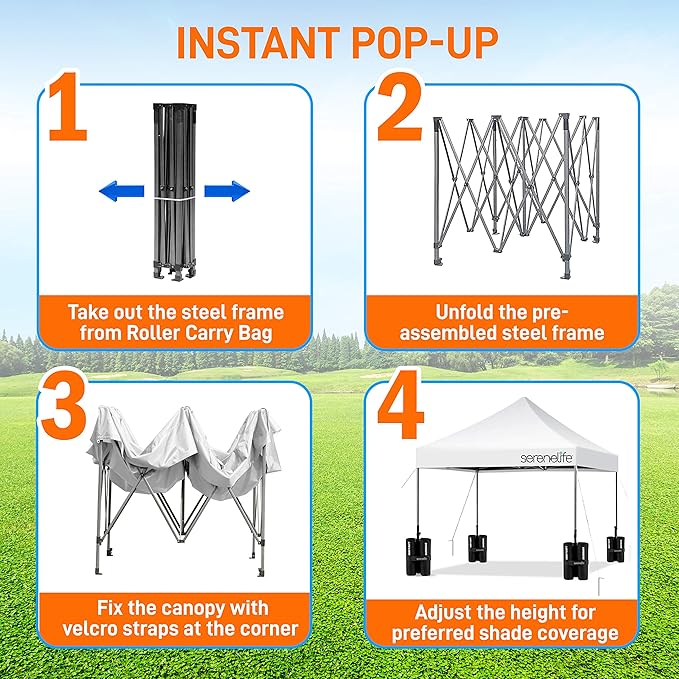 INSTANT POP-UP

1

Take out the steel frame from Roller Carry Bag

2

Unfold the pre-assembled steel frame

3

Fix the canopy with velcro straps at the corner

4

serenelife

Adjust the height for preferred shade coverage