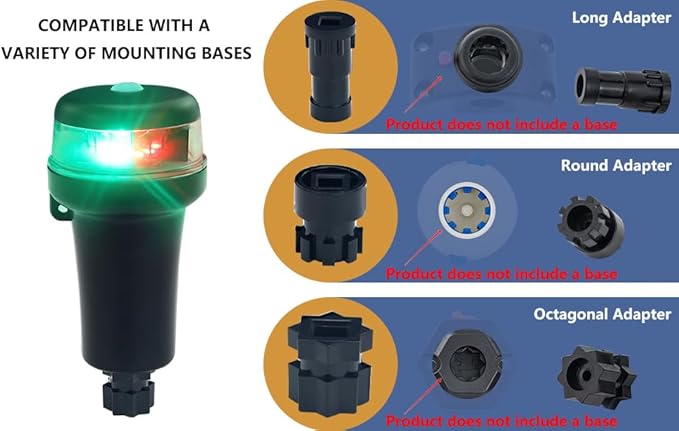 COMPATIBLE WITH A VARIETY OF MOUNTING BASES

Long Adapter

Product does not include a base

Round Adapter

Product does not include a base

Octagonal Adapter

Product does not include a base