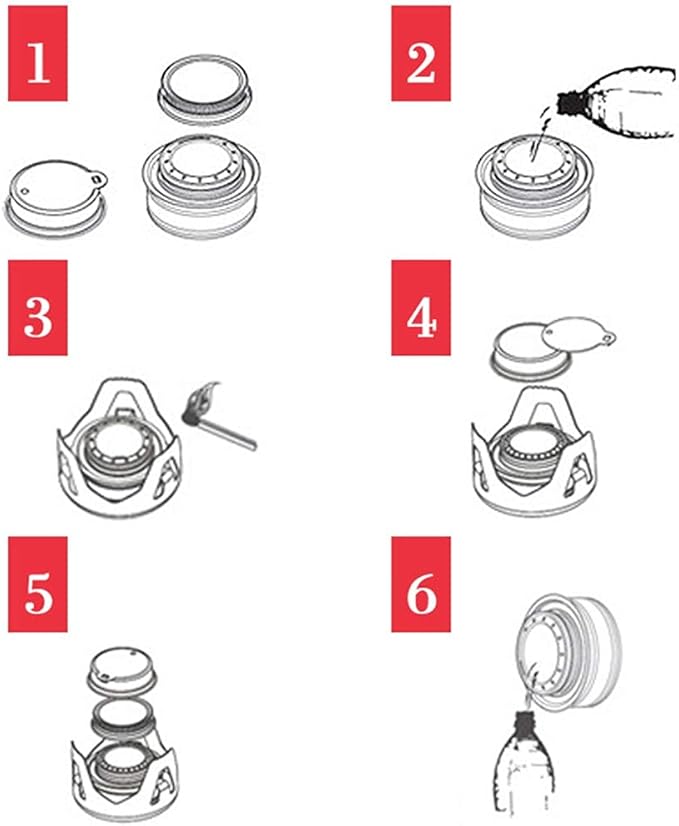 1

2

3

4

5

6