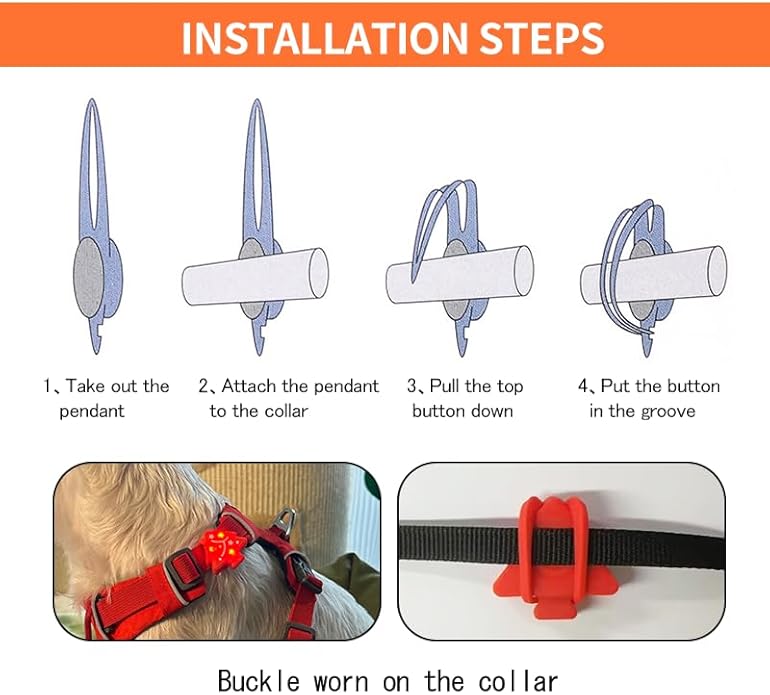 INSTALLATION STEPS

1、Take out the pendant

2、Attach the pendant to the collar

3、Pull the top button down

4、Put the button in the groove

Buckle worn on the collar