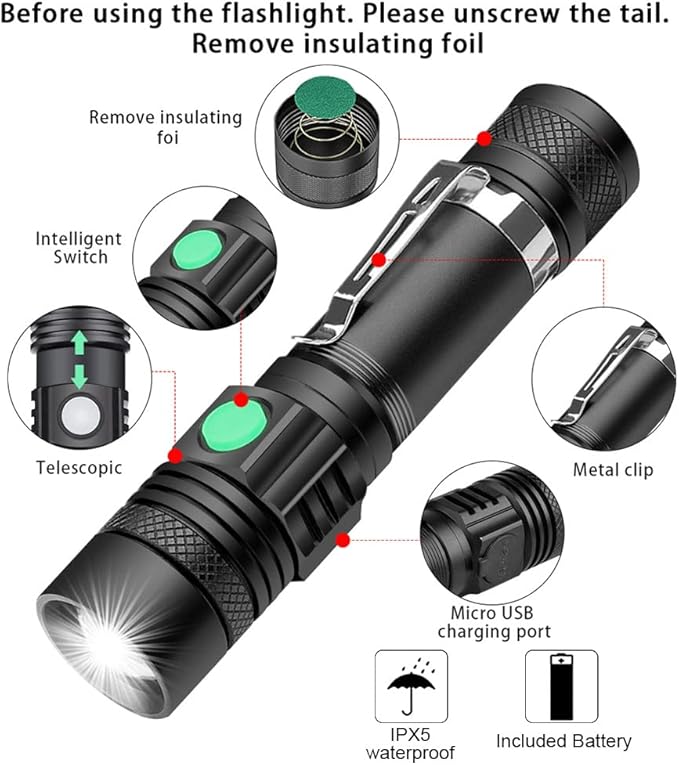 Before using the flashlight. Please unscrew the tail. Remove insulating foil

Remove insulating foi

Intelligent Switch

Telescopic

Metal clip

Micro USB charging port

IPX5 waterproof

Included Battery