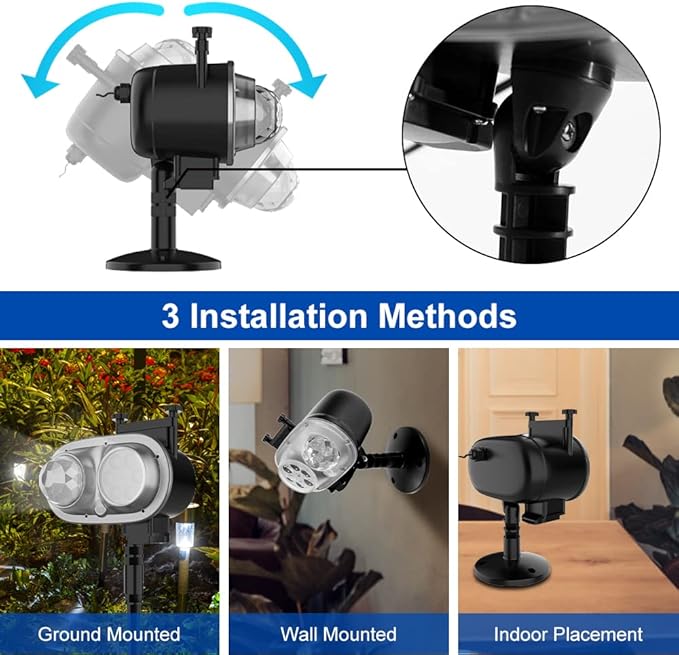 3 Installation Methods

Ground Mounted

Wall Mounted

Indoor Placement