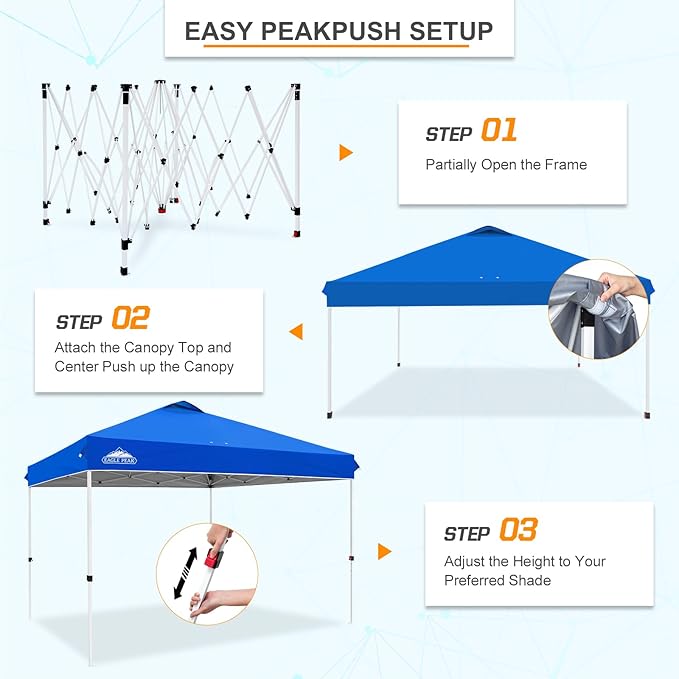 EASY PEAKPUSH SETUP

STEP 01
Partially Open the Frame

STEP 02
Attach the Canopy Top and Center Push up the Canopy

EAGLE PEAK

STEP 03
Adjust the Height to Your Preferred Shade