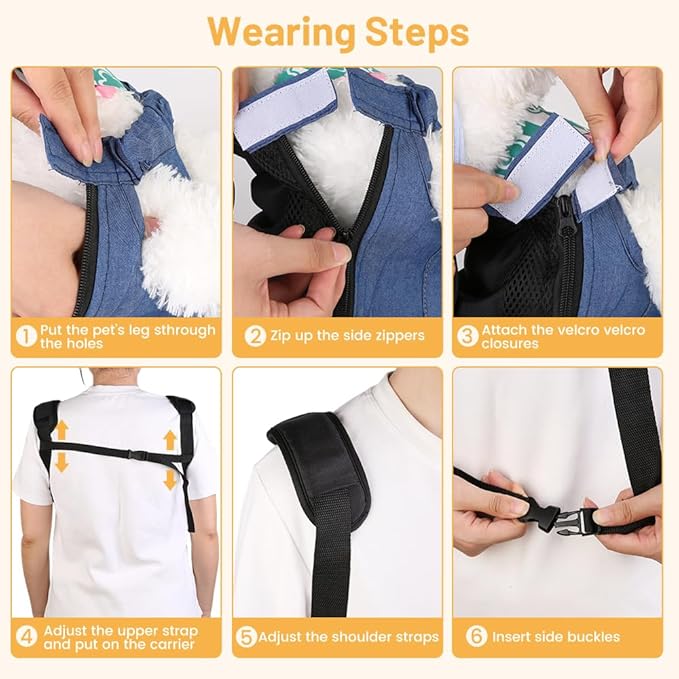 Wearing Steps

1 Put the pet's leg sthrough the holes

2 Zip up the side zippers

3 Attach the velcro velcro closures

4 Adjust the upper strap and put on the carrier

5 Adjust the shoulder straps

6 Insert side buckles