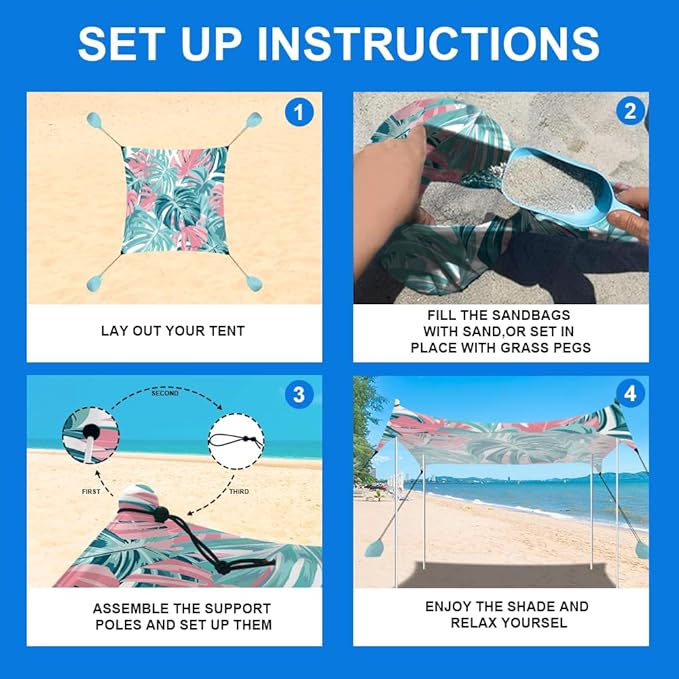 SET UP INSTRUCTIONS

1

LAY OUT YOUR TENT

2

FILL THE SANDBAGS WITH SAND,OR SET IN PLACE WITH GRASS PEGS

3

SECOND

FIRST

THIRD

ASSEMBLE THE SUPPORT POLES AND SET UP THEM

4

ENJOY THE SHADE AND RELAX YOURSEL