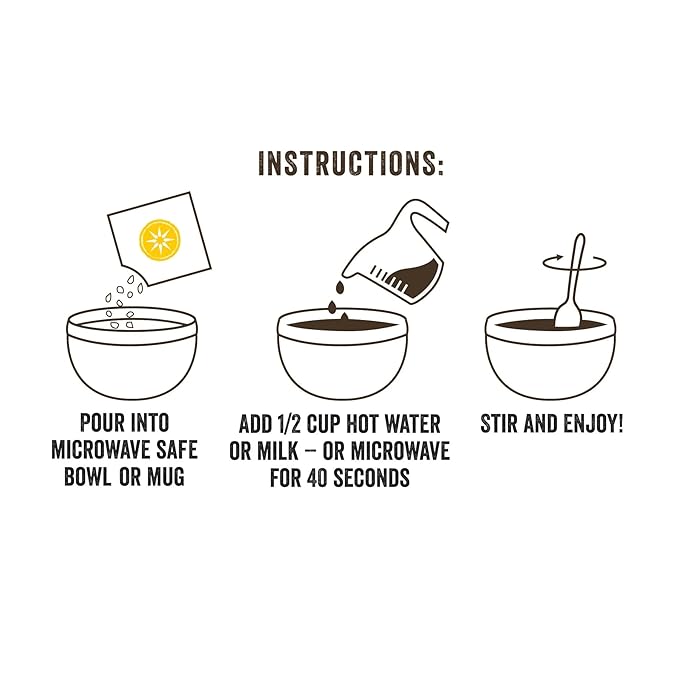 INSTRUCTIONS:

POUR INTO MICROWAVE SAFE BOWL OR MUG

ADD 1/2 CUP HOT WATER OR MILK – OR MICROWAVE FOR 40 SECONDS

STIR AND ENJOY!