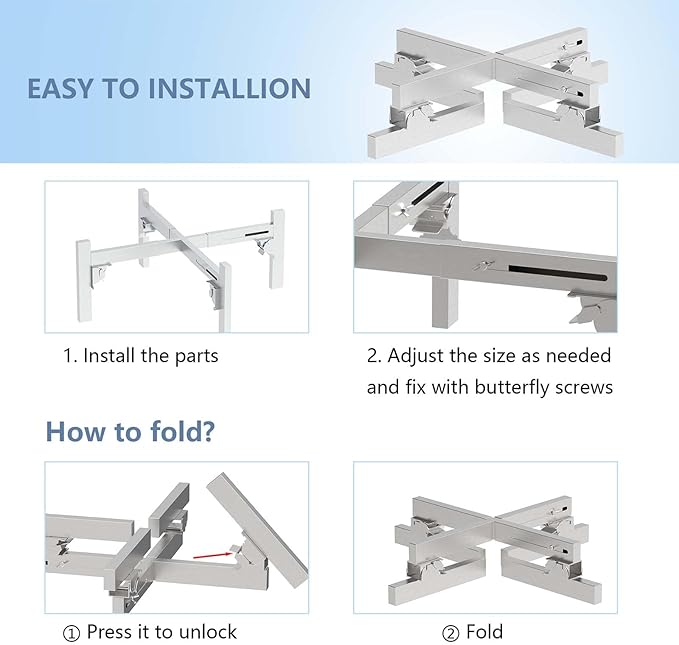 EASY TO INSTALLION

1. Install the parts

2. Adjust the size as needed and fix with butterfly screws

How to fold?

① Press it to unlock

② Fold