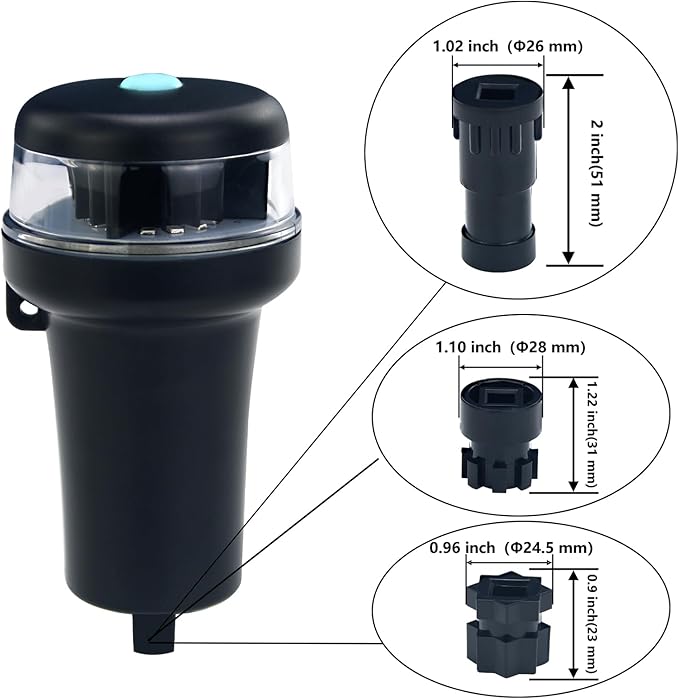 1.02 inch (Φ26 mm)

2 inch(51 mm)

1.10 inch (Φ28 mm)

1.22 inch(31 mm)

0.96 inch (Φ24.5 mm)

0.9 inch(23 mm)