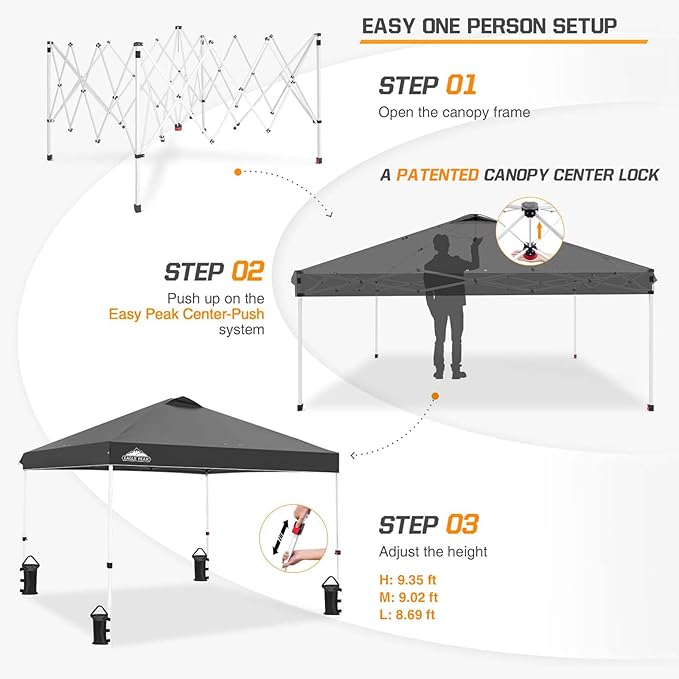 EASY ONE PERSON SETUP

STEP 01

Open the canopy frame

A PATENTED CANOPY CENTER LOCK

STEP 02

Push up on the Easy Peak Center-Push system

EAGLE PEAK

STEP 03

Adjust the height

H: 9.35 ft
M: 9.02 ft
L: 8.69 ft