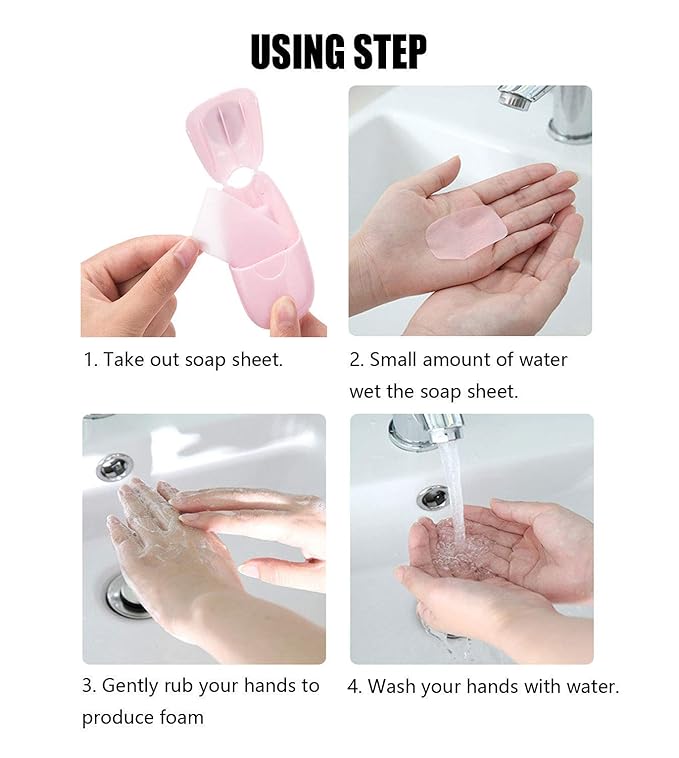 USING STEP

1. Take out soap sheet.

2. Small amount of water wet the soap sheet.

3. Gently rub your hands to produce foam

4. Wash your hands with water.