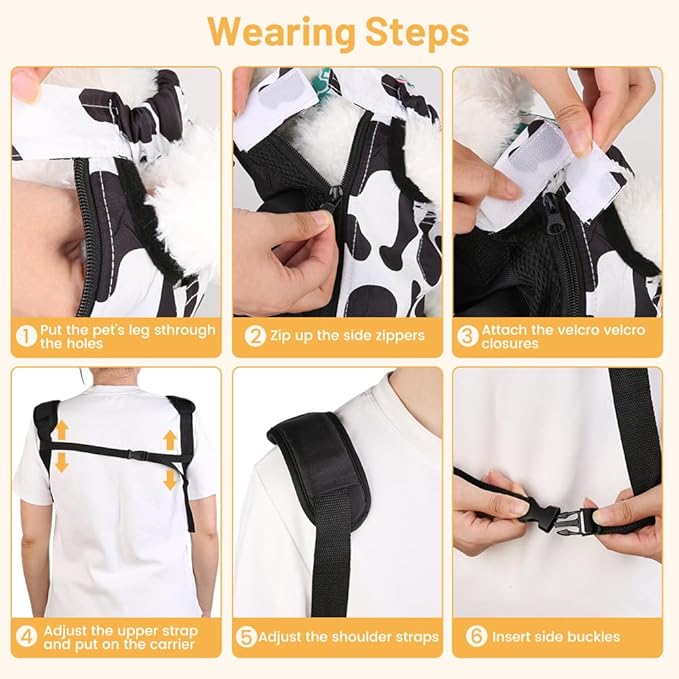 Wearing Steps

1 Put the pet's leg sthrough the holes

2 Zip up the side zippers

3 Attach the velcro velcro closures

4 Adjust the upper strap and put on the carrier

5 Adjust the shoulder straps

6 Insert side buckles