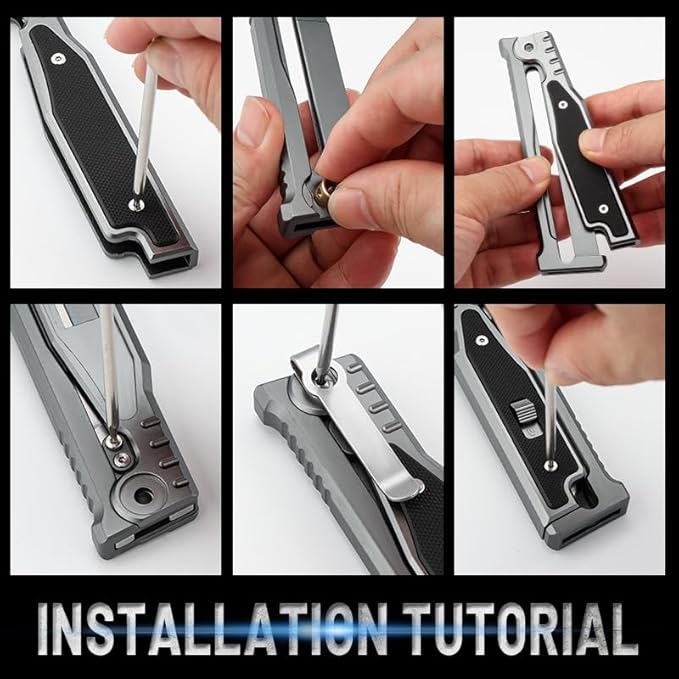 INSTALLATION TUTORIAL