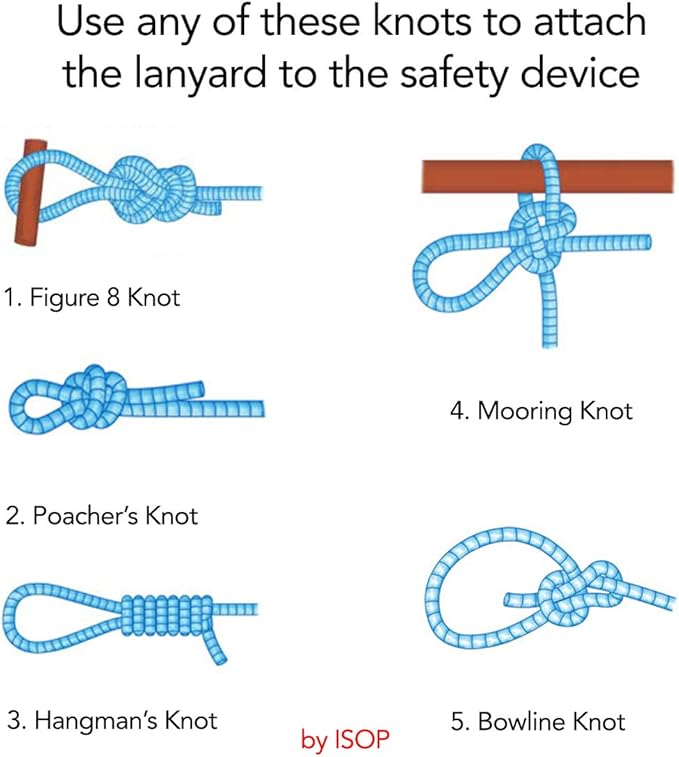 Use any of these knots to attach the lanyard to the safety device

1. Figure 8 Knot

2. Poacher's Knot

3. Hangman's Knot

4. Mooring Knot

5. Bowline Knot

by ISOP