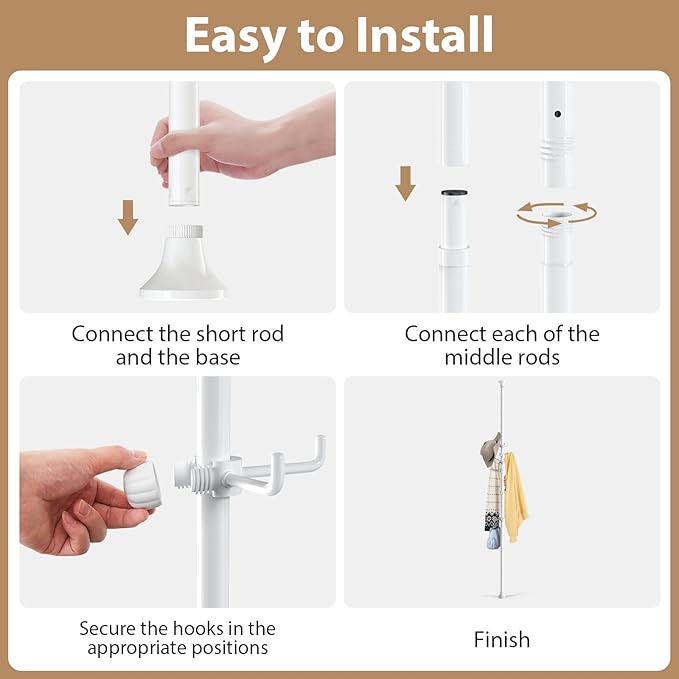 Easy to Install

Connect the short rod and the base

Connect each of the middle rods

Secure the hooks in the appropriate positions

Finish