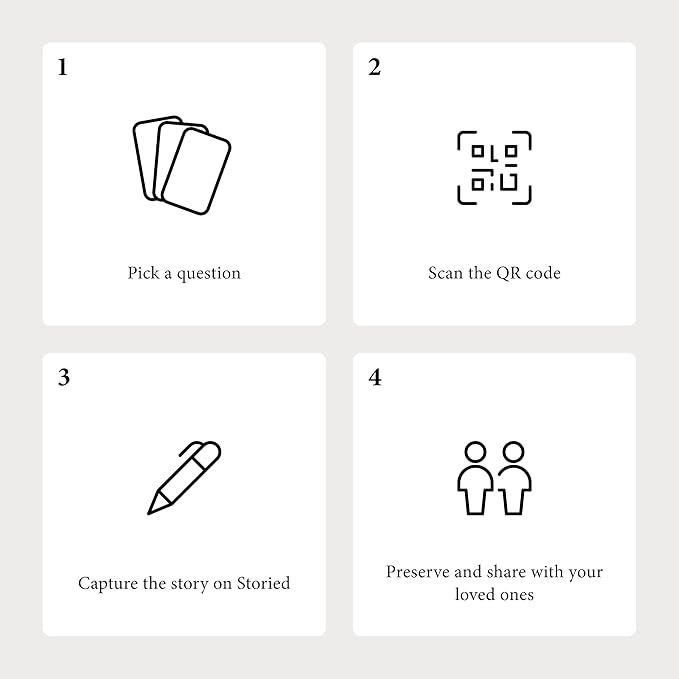 1

Pick a question

2

Scan the QR code

3

Capture the story on Storied

4

Preserve and share with your loved ones