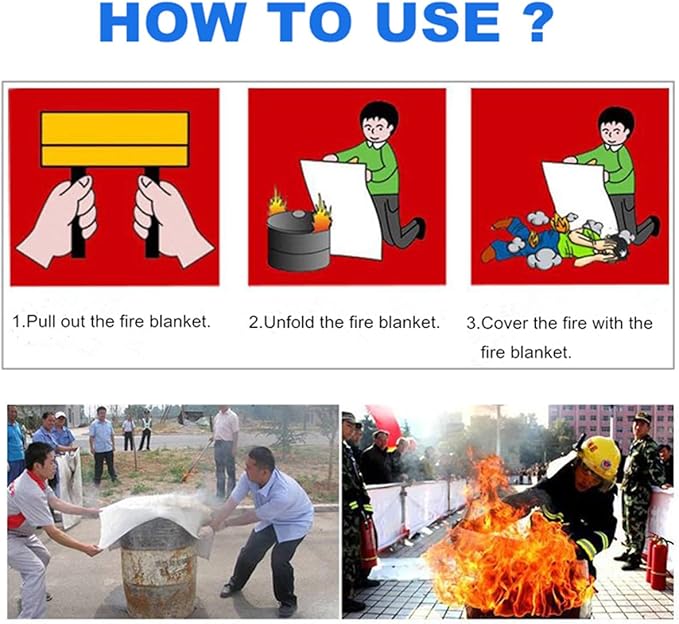 HOW TO USE ?

1.Pull out the fire blanket.

2.Unfold the fire blanket.

3.Cover the fire with the fire blanket.