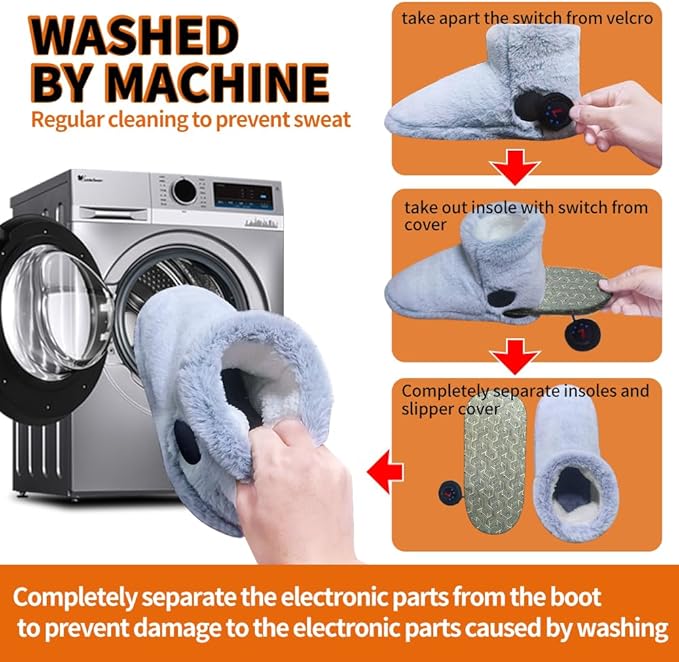 WASHED BY MACHINE

Regular cleaning to prevent sweat

take apart the switch from velcro

take out insole with switch from cover

Completely separate insoles and slipper cover

Completely separate the electronic parts from the boot to prevent damage to the electronic parts caused by washing