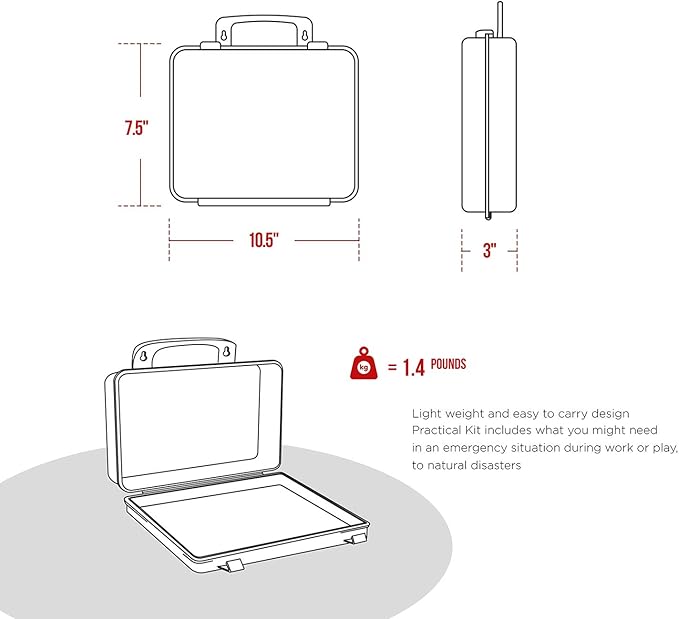 7.5"

10.5"

3"

kg = 1.4 POUNDS

Light weight and easy to carry design
Practical Kit includes what you might need in an emergency situation during work or play, to natural disasters