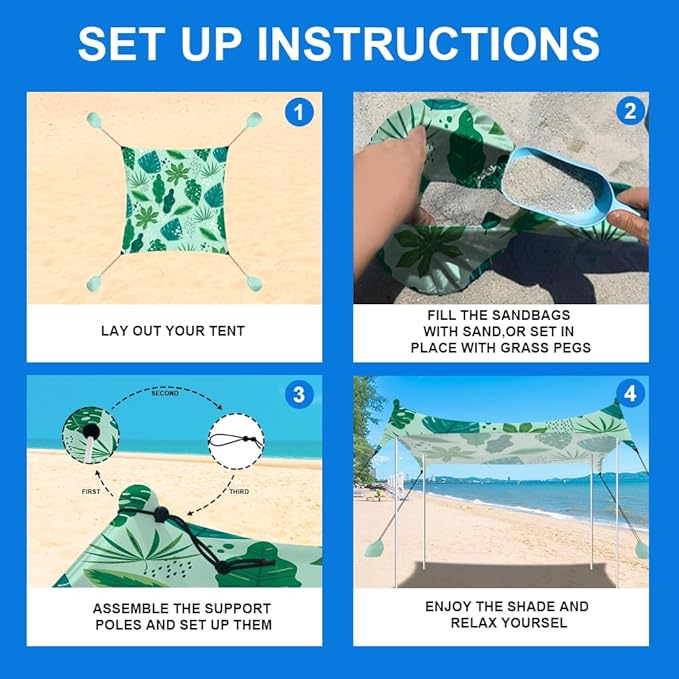 SET UP INSTRUCTIONS

1

LAY OUT YOUR TENT

2

FILL THE SANDBAGS WITH SAND,OR SET IN PLACE WITH GRASS PEGS

3

SECOND

FIRST

THIRD

ASSEMBLE THE SUPPORT POLES AND SET UP THEM

4

ENJOY THE SHADE AND RELAX YOURSEL