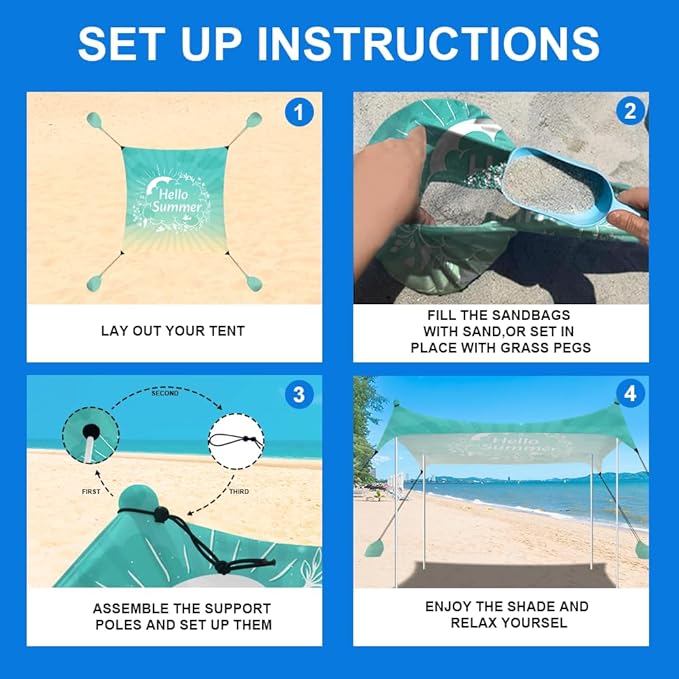 SET UP INSTRUCTIONS

1

Hello Summer

LAY OUT YOUR TENT

2

FILL THE SANDBAGS WITH SAND,OR SET IN PLACE WITH GRASS PEGS

3

SECOND

FIRST

THIRD

ASSEMBLE THE SUPPORT POLES AND SET UP THEM

4

Hello Summer

ENJOY THE SHADE AND RELAX YOURSEL