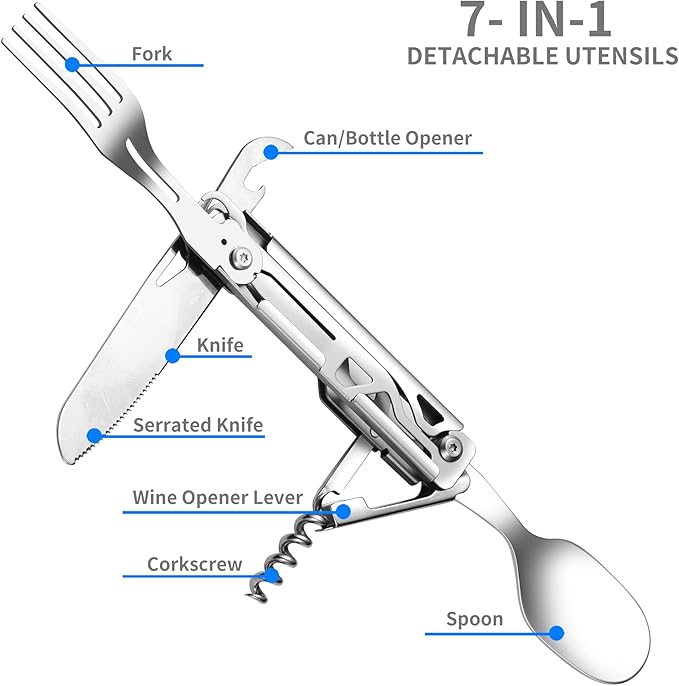 7- IN-1
DETACHABLE UTENSILS

Fork

Can/Bottle Opener

Knife

Serrated Knife

Wine Opener Lever

Corkscrew

Spoon