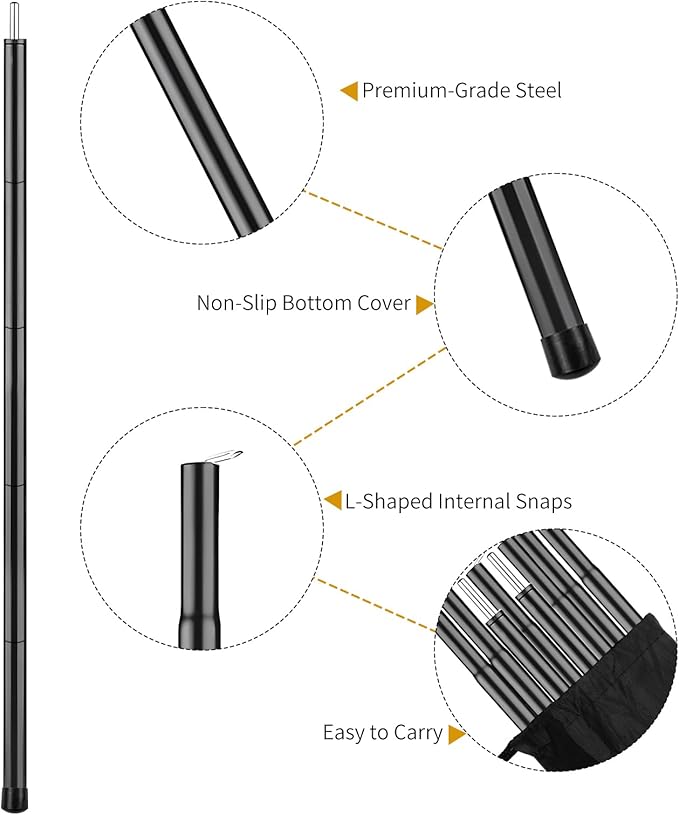 Premium-Grade Steel

Non-Slip Bottom Cover

L-Shaped Internal Snaps

Easy to Carry