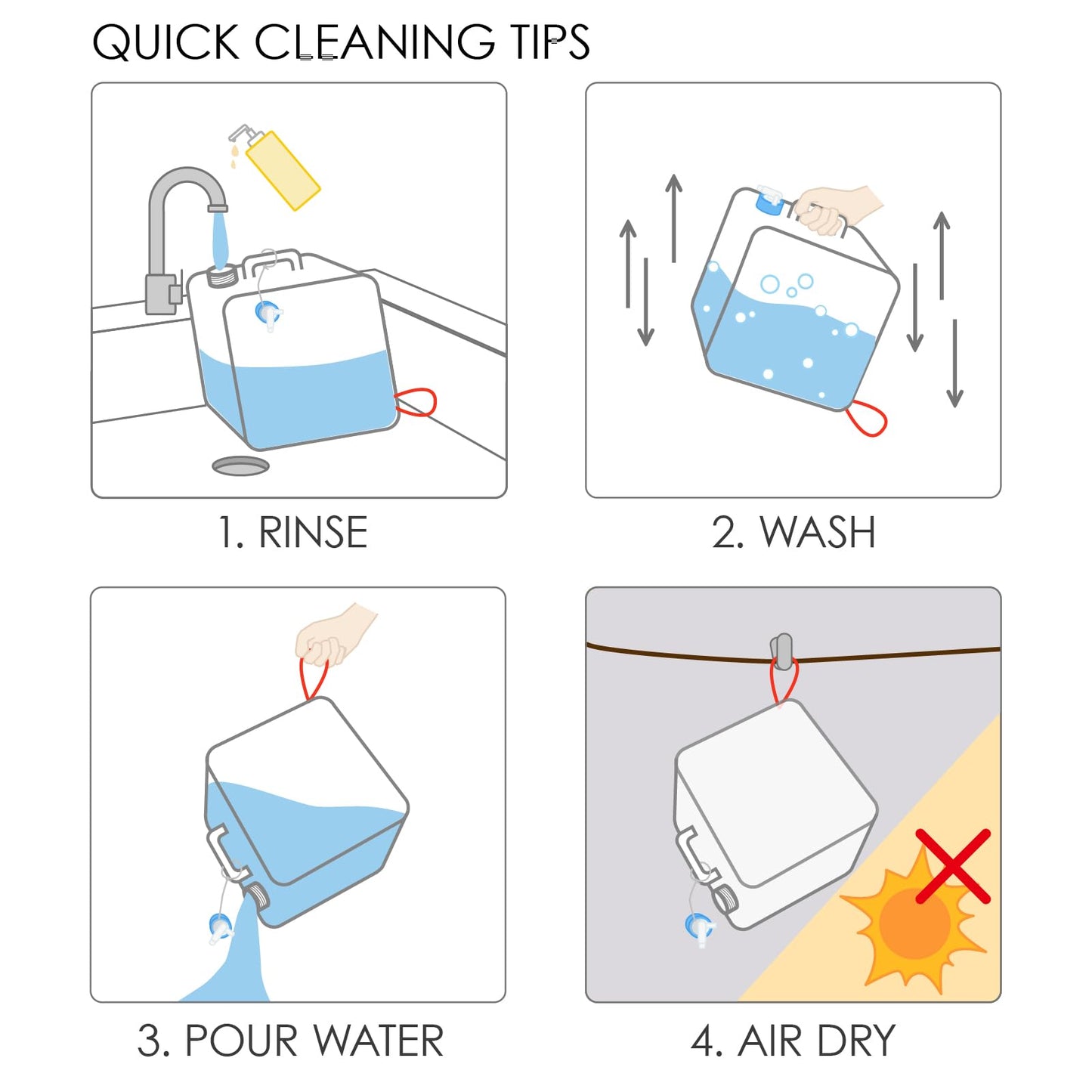 QUICK CLEANING TIPS

1. RINSE

2. WASH

3. POUR WATER

4. AIR DRY