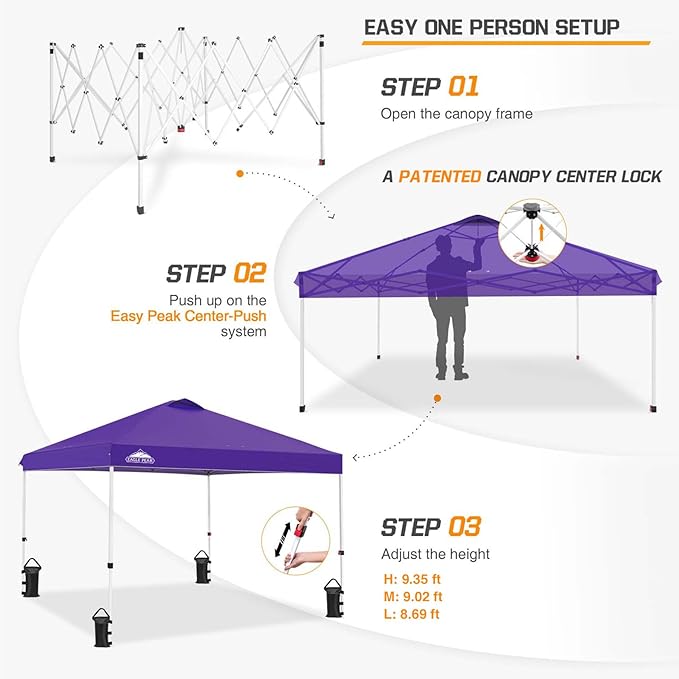 EASY ONE PERSON SETUP

STEP 01
Open the canopy frame

A PATENTED CANOPY CENTER LOCK

STEP 02
Push up on the Easy Peak Center-Push system

EAGLE PEAK

STEP 03
Adjust the height
H: 9.35 ft
M: 9.02 ft
L: 8.69 ft