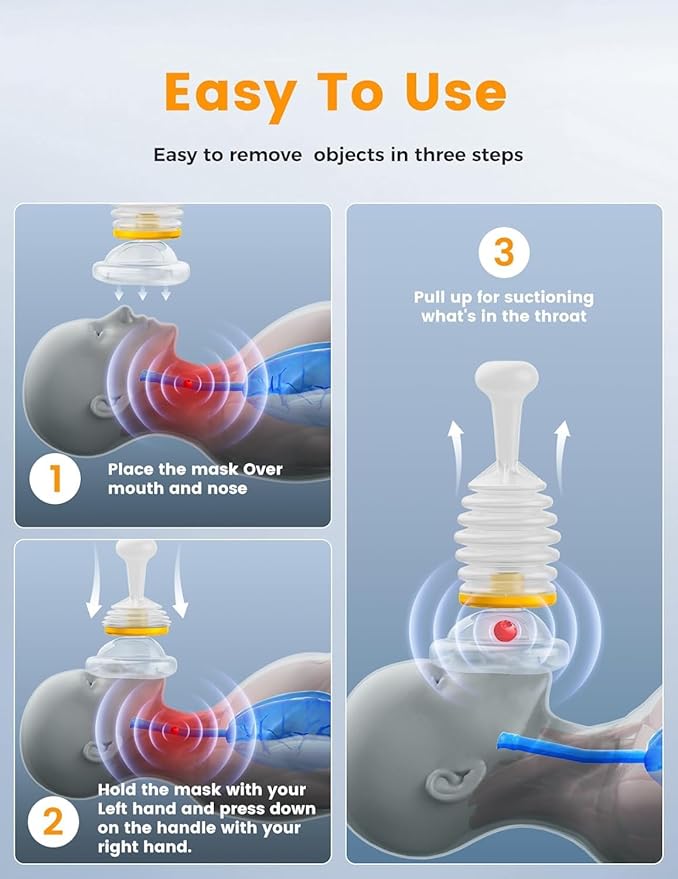 Easy To Use

Easy to remove  objects in three steps

1 Place the mask Over mouth and nose

2 Hold the mask with your Left hand and press down on the handle with your right hand.

3 Pull up for suctioning what's in the throat