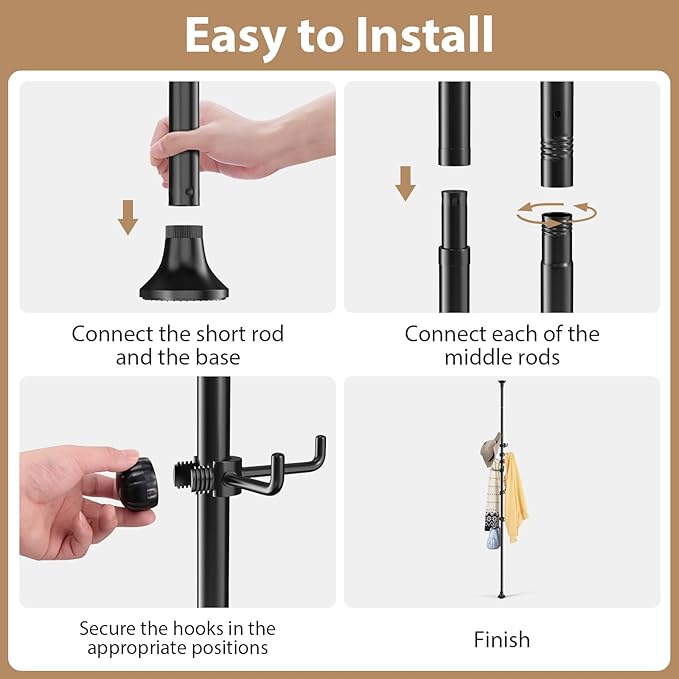 Easy to Install

Connect the short rod and the base

Connect each of the middle rods

Secure the hooks in the appropriate positions

Finish