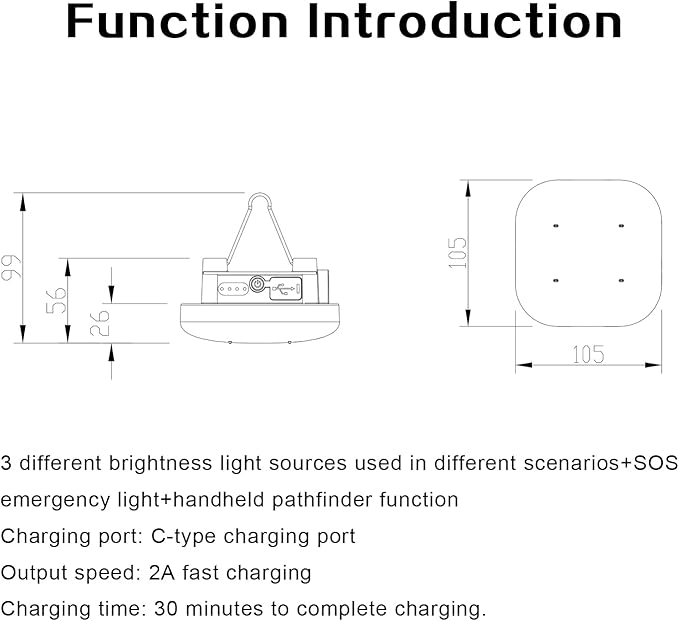 Function Introduction

99
56
26

105
105

3 different brightness light sources used in different scenarios+SOS emergency light+handheld pathfinder function

Charging port: C-type charging port

Output speed: 2A fast charging

Charging time: 30 minutes to complete charging.