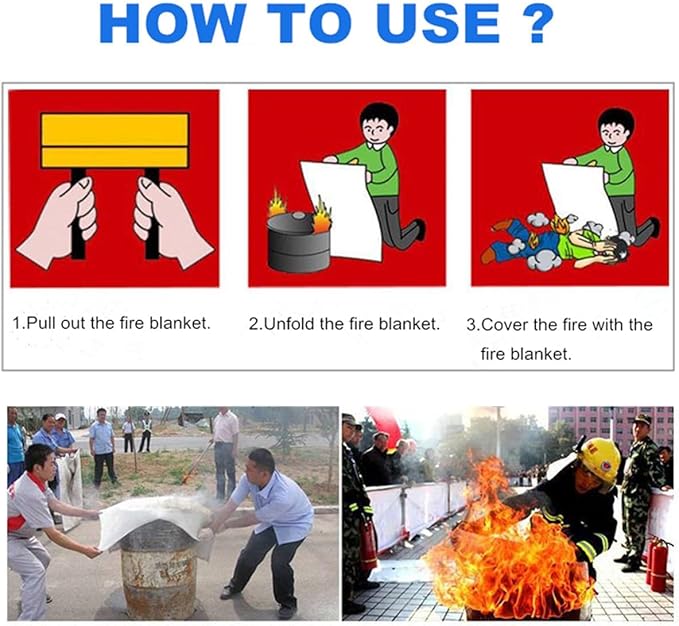 HOW TO USE ?

1.Pull out the fire blanket.

2.Unfold the fire blanket.

3.Cover the fire with the fire blanket.