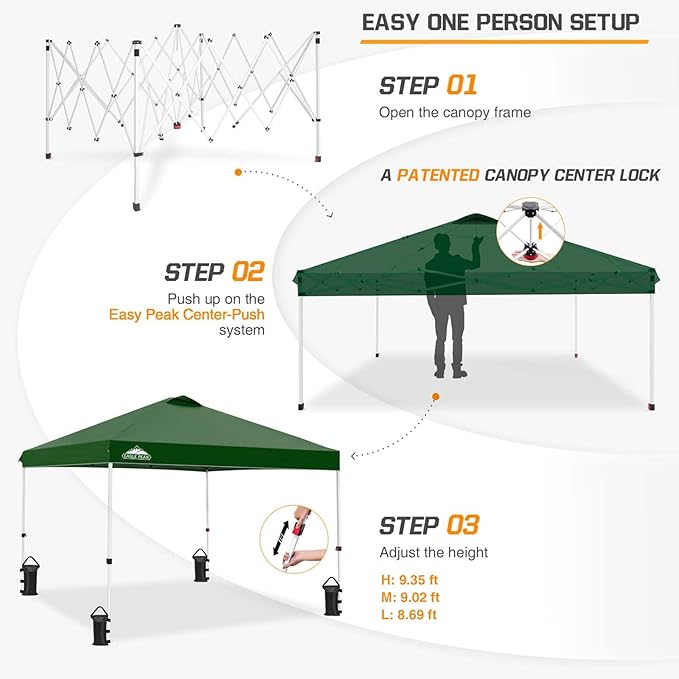 EASY ONE PERSON SETUP

STEP 01
Open the canopy frame

A PATENTED CANOPY CENTER LOCK

STEP 02
Push up on the Easy Peak Center-Push system

EAGLE PEAK

STEP 03
Adjust the height

H: 9.35 ft
M: 9.02 ft
L: 8.69 ft