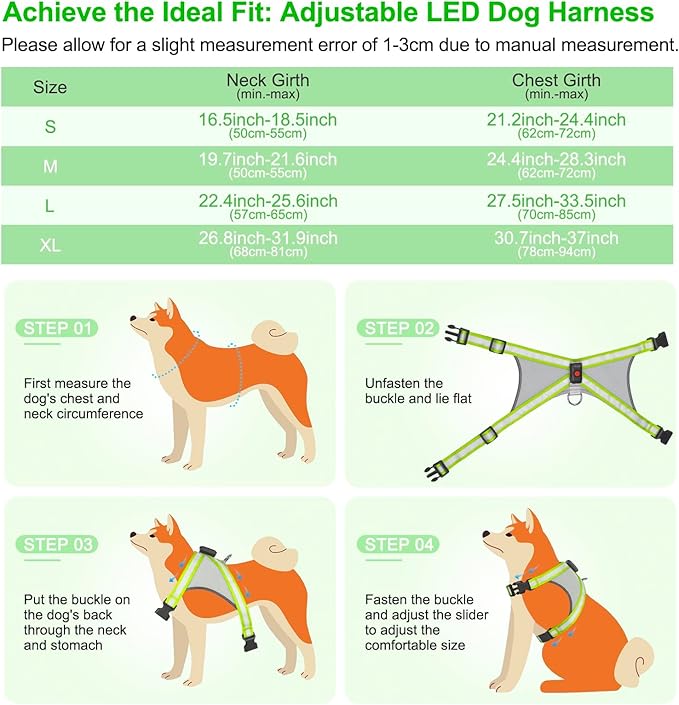 Achieve the Ideal Fit: Adjustable LED Dog Harness

Please allow for a slight measurement error of 1-3cm due to manual measurement.

| Size | Neck Girth (min.-max) | Chest Girth (min.-max) |
|---|---|---|
| S | 16.5inch-18.5inch (50cm-55cm) | 21.2inch-24.4inch (62cm-72cm) |
| M | 19.7inch-21.6inch (50cm-55cm) | 24.4inch-28.3inch (62cm-72cm) |
| L | 22.4inch-25.6inch (57cm-65cm) | 27.5inch-33.5inch (70cm-85cm) |
| XL | 26.8inch-31.9inch (68cm-81cm) | 30.7inch-37inch (78cm-94cm) |

STEP 01

First measure the dog's chest and neck circumference

STEP 02

Unfasten the buckle and lie flat

STEP 03

Put the buckle on the dog's back through the neck and stomach

STEP 04

Fasten the buckle and adjust the slider to adjust the comfortable size