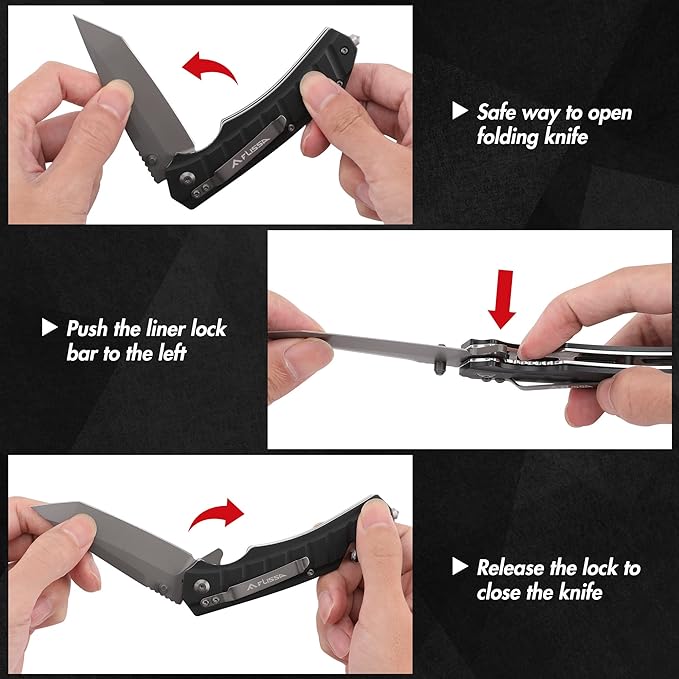 FLISSA

▶ Safe way to open folding knife

▶ Push the liner lock bar to the left

FLISSA

▶ Release the lock to close the knife