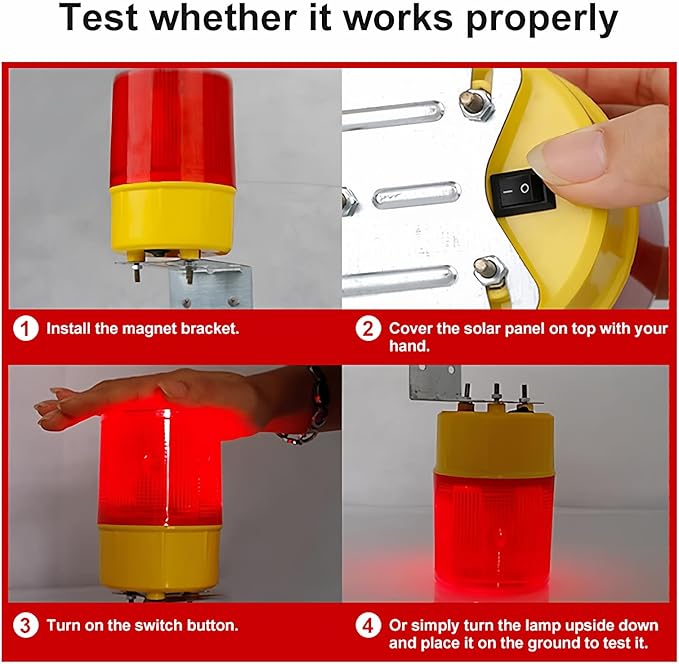 Test whether it works properly

1 Install the magnet bracket.

2 Cover the solar panel on top with your hand.

3 Turn on the switch button.

4 Or simply turn the lamp upside down and place it on the ground to test it.