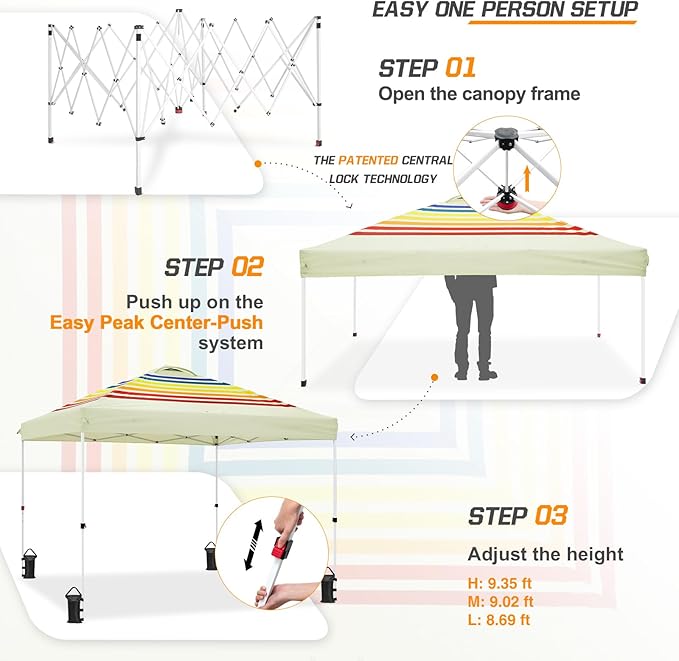 EASY ONE PERSON SETUP

STEP 01
Open the canopy frame

THE PATENTED CENTRAL LOCK TECHNOLOGY

STEP 02
Push up on the Easy Peak Center-Push system

STEP 03
Adjust the height
H: 9.35 ft
M: 9.02 ft
L: 8.69 ft