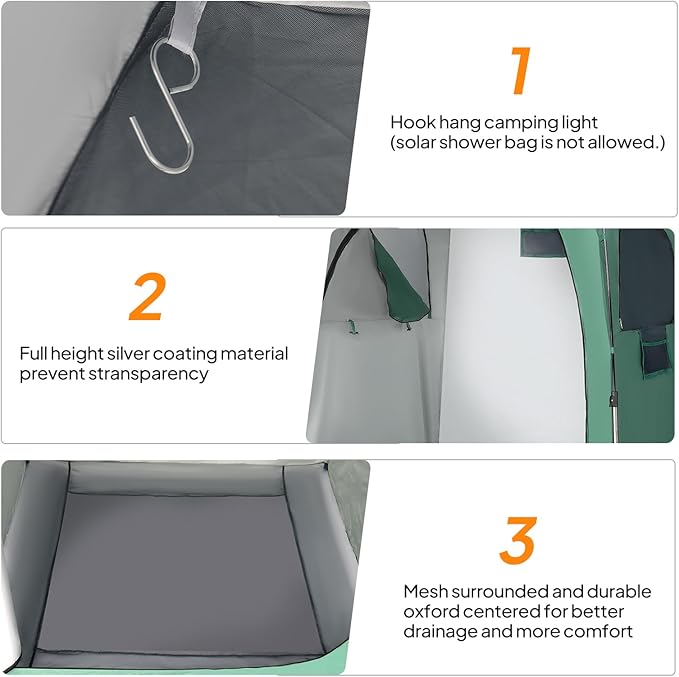 1

Hook hang camping light (solar shower bag is not allowed.)

2

Full height silver coating material prevent stransparency

3

Mesh surrounded and durable oxford centered for better drainage and more comfort