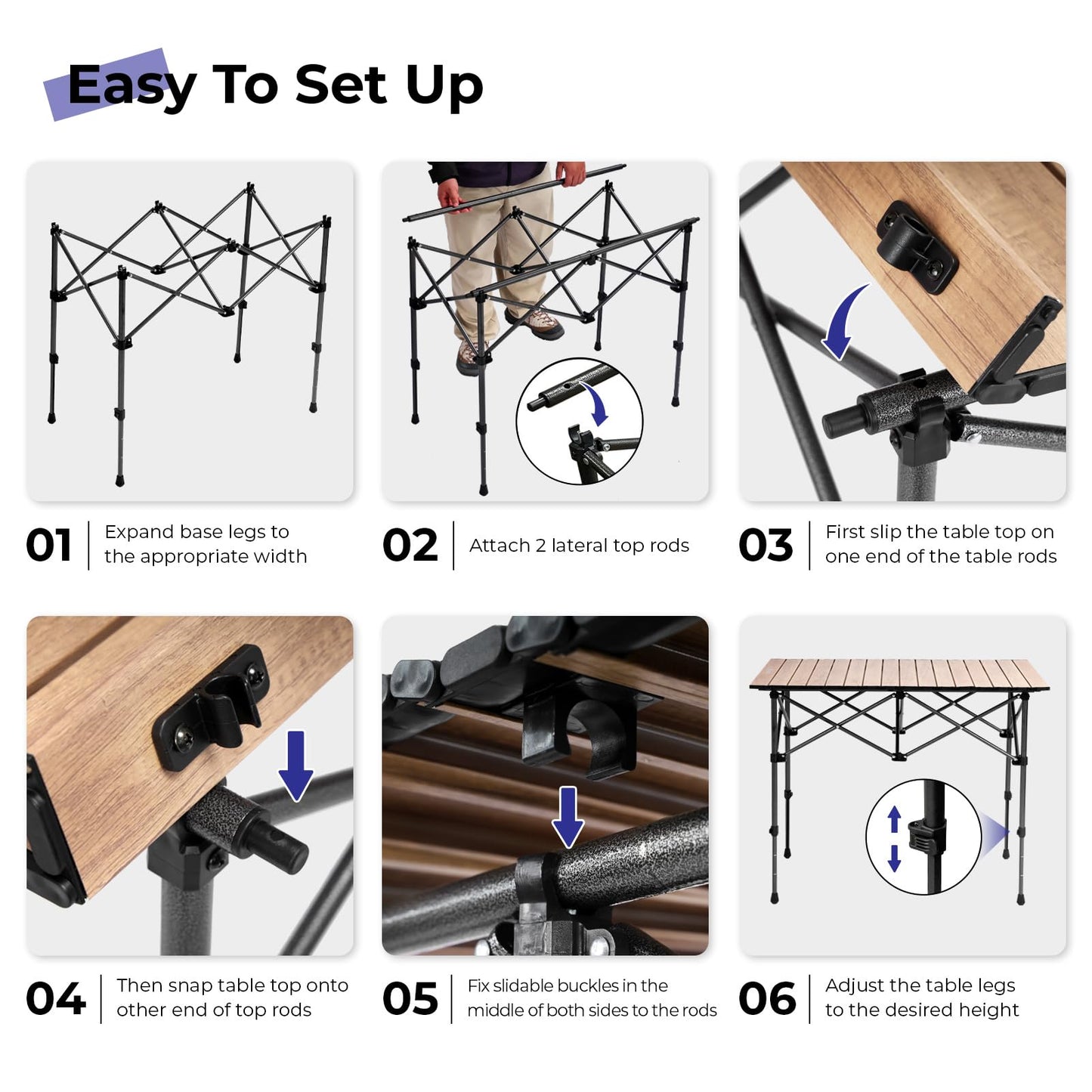 Easy To Set Up

01 Expand base legs to the appropriate width

02 Attach 2 lateral top rods

03 First slip the table top on one end of the table rods

04 Then snap table top onto other end of top rods

05 Fix slidable buckles in the middle of both sides to the rods

06 Adjust the table legs to the desired height