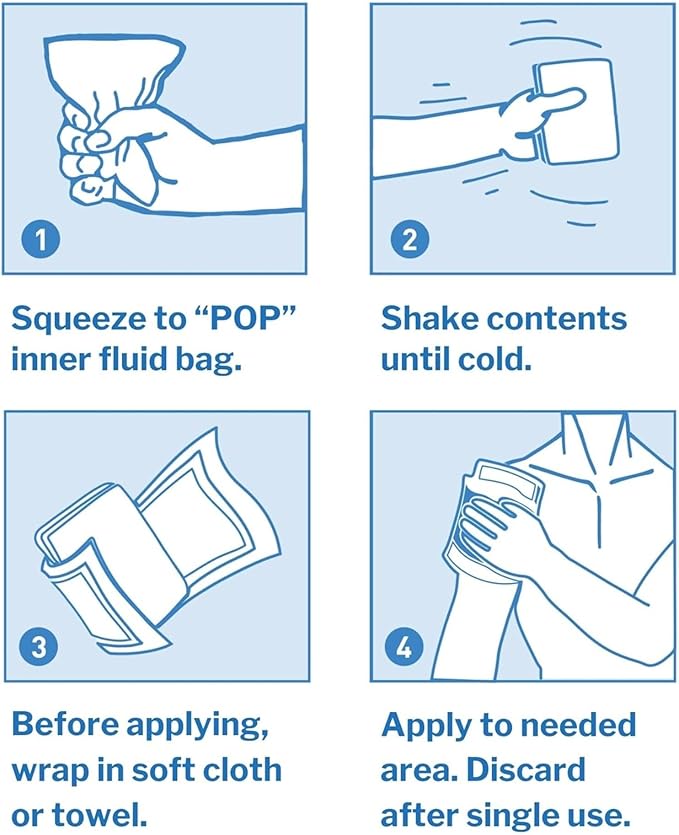 1

Squeeze to “POP” inner fluid bag.

2

Shake contents until cold.

3

Before applying, wrap in soft cloth or towel.

4

Apply to needed area. Discard after single use.