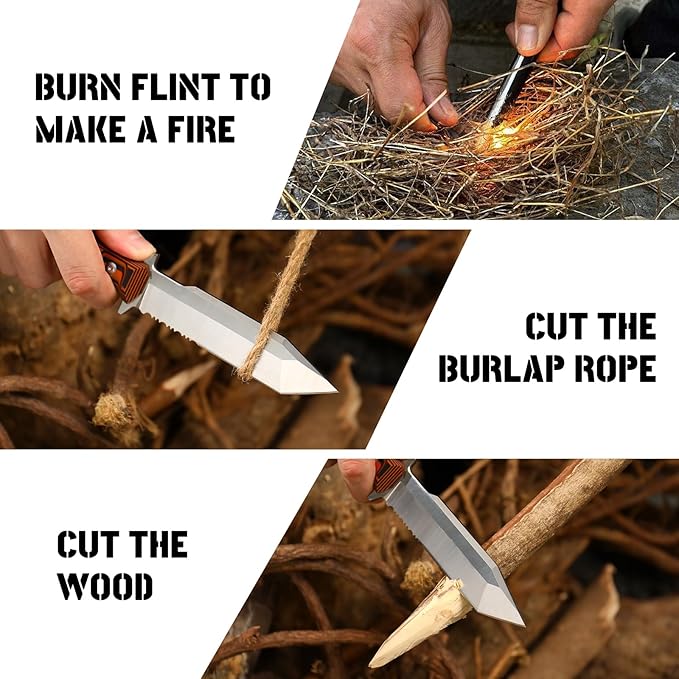 BURN FLINT TO MAKE A FIRE

CUT THE BURLAP ROPE

CUT THE WOOD