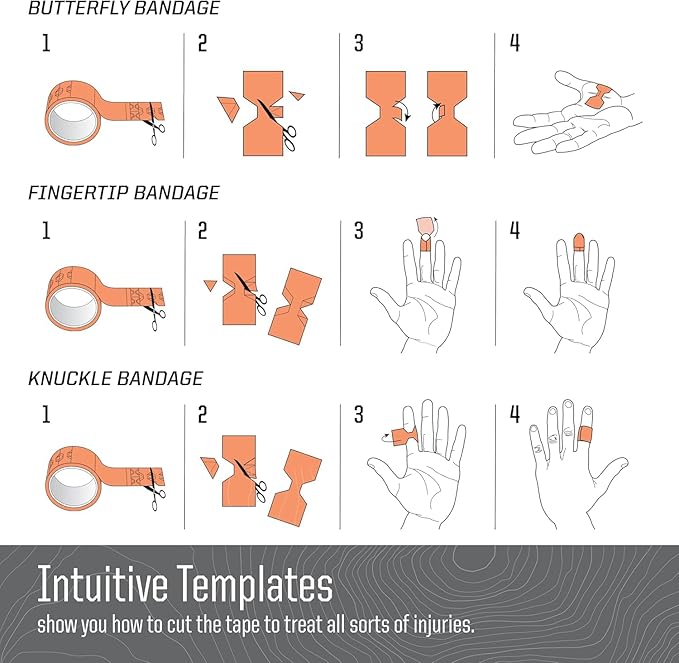 BUTTERFLY BANDAGE

1

2

3

4

FINGERTIP BANDAGE

1

2

3

4

KNUCKLE BANDAGE

1

2

3

4

Intuitive Templates

show you how to cut the tape to treat all sorts of injuries.