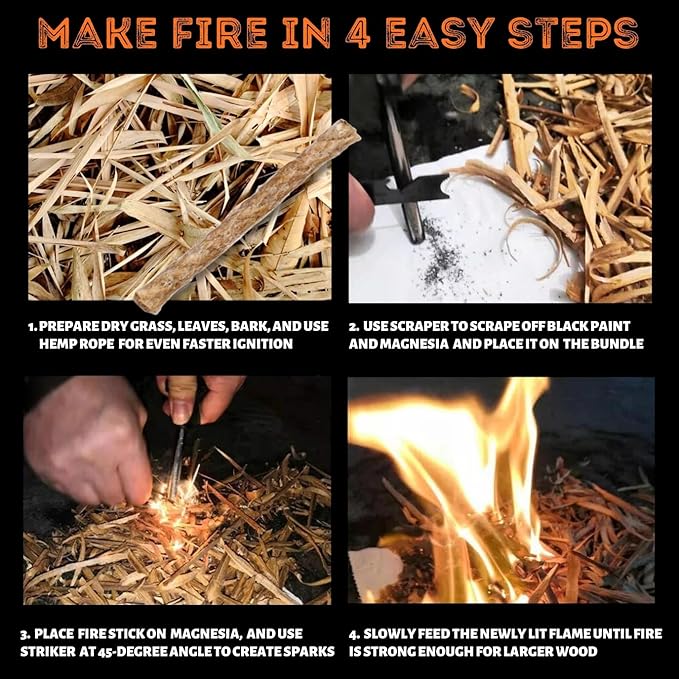 MAKE FIRE IN 4 EASY STEPS

1. PREPARE DRY GRASS, LEAVES, BARK, AND USE HEMP ROPE FOR EVEN FASTER IGNITION

2. USE SCRAPER TO SCRAPE OFF BLACK PAINT AND MAGNESIA AND PLACE IT ON THE BUNDLE

3. PLACE FIRE STICK ON MAGNESIA, AND USE STRIKER AT 45-DEGREE ANGLE TO CREATE SPARKS

4. SLOWLY FEED THE NEWLY LIT FLAME UNTIL FIRE IS STRONG ENOUGH FOR LARGER WOOD