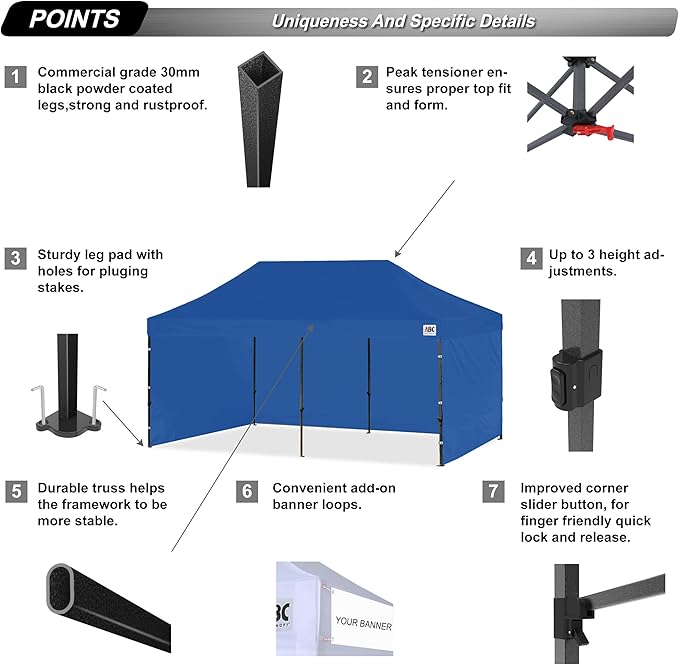 POINTS

Uniqueness And Specific Details

1 Commercial grade 30mm black powder coated legs,strong and rustproof.

2 Peak tensioner ensures proper top fit and form.

3 Sturdy leg pad with holes for pluging stakes.

4 Up to 3 height adjustments.

ABC

5 Durable truss helps the framework to be more stable.

6 Convenient add-on banner loops.

7 Improved corner slider button, for finger friendly quick lock and release.

BC

YOUR BANNER