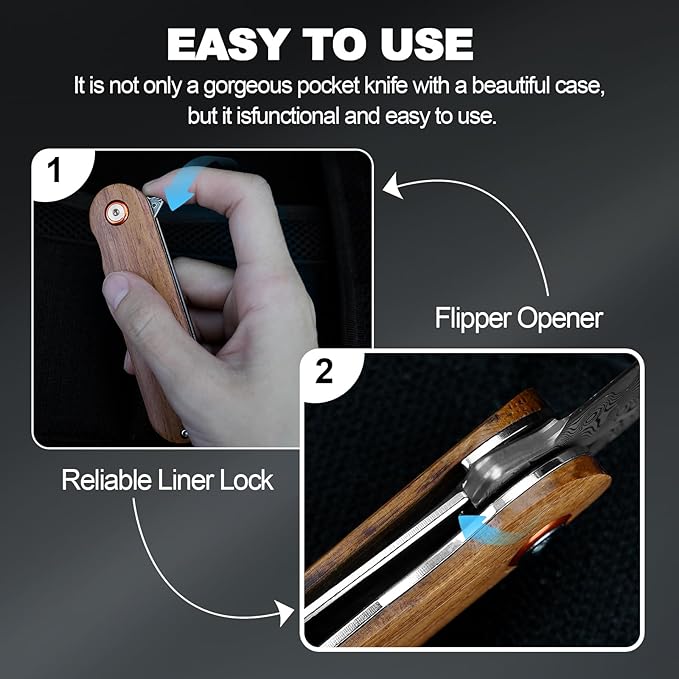 EASY TO USE

It is not only a gorgeous pocket knife with a beautiful case, but it isfunctional and easy to use.

1

Flipper Opener

2

Reliable Liner Lock