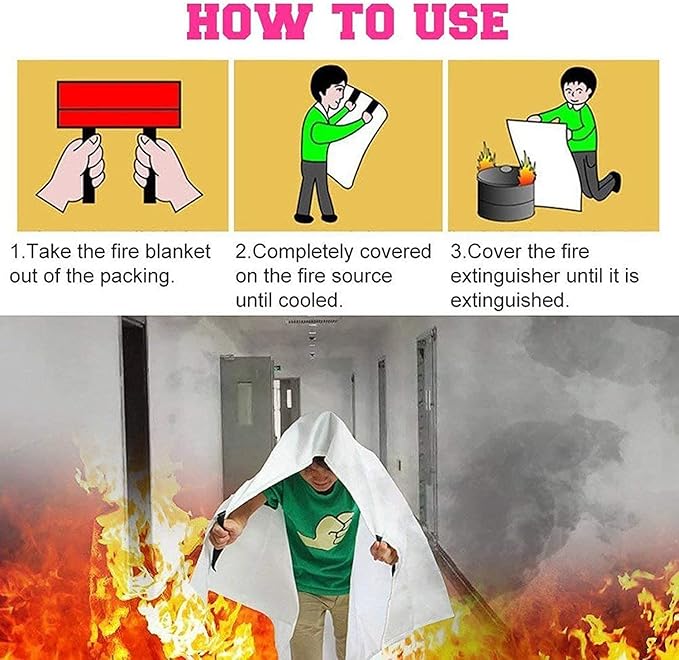 HOW TO USE

1.Take the fire blanket out of the packing.

2.Completely covered on the fire source until cooled.

3.Cover the fire extinguisher until it is extinguished.