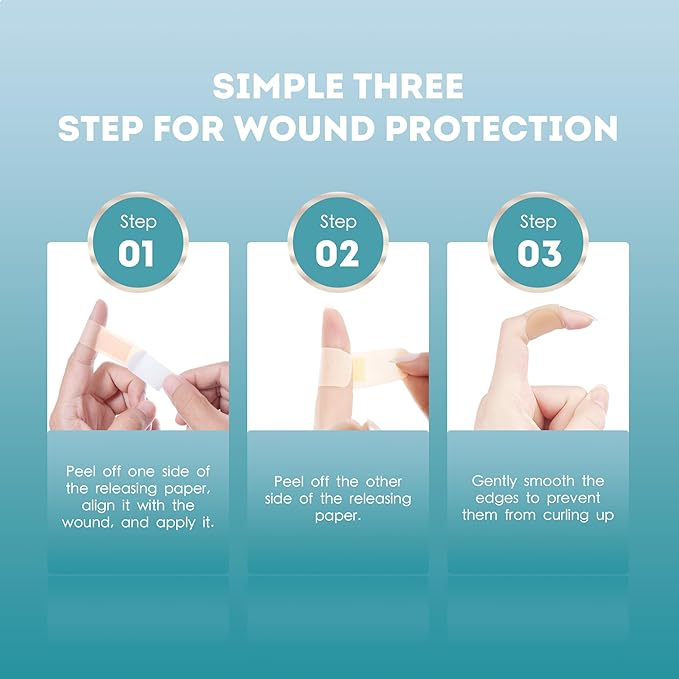 SIMPLE THREE
STEP FOR WOUND PROTECTION

Step
01

Peel off one side of the releasing paper, align it with the wound, and apply it.

Step
02

Peel off the other side of the releasing paper.

Step
03

Gently smooth the edges to prevent them from curling up